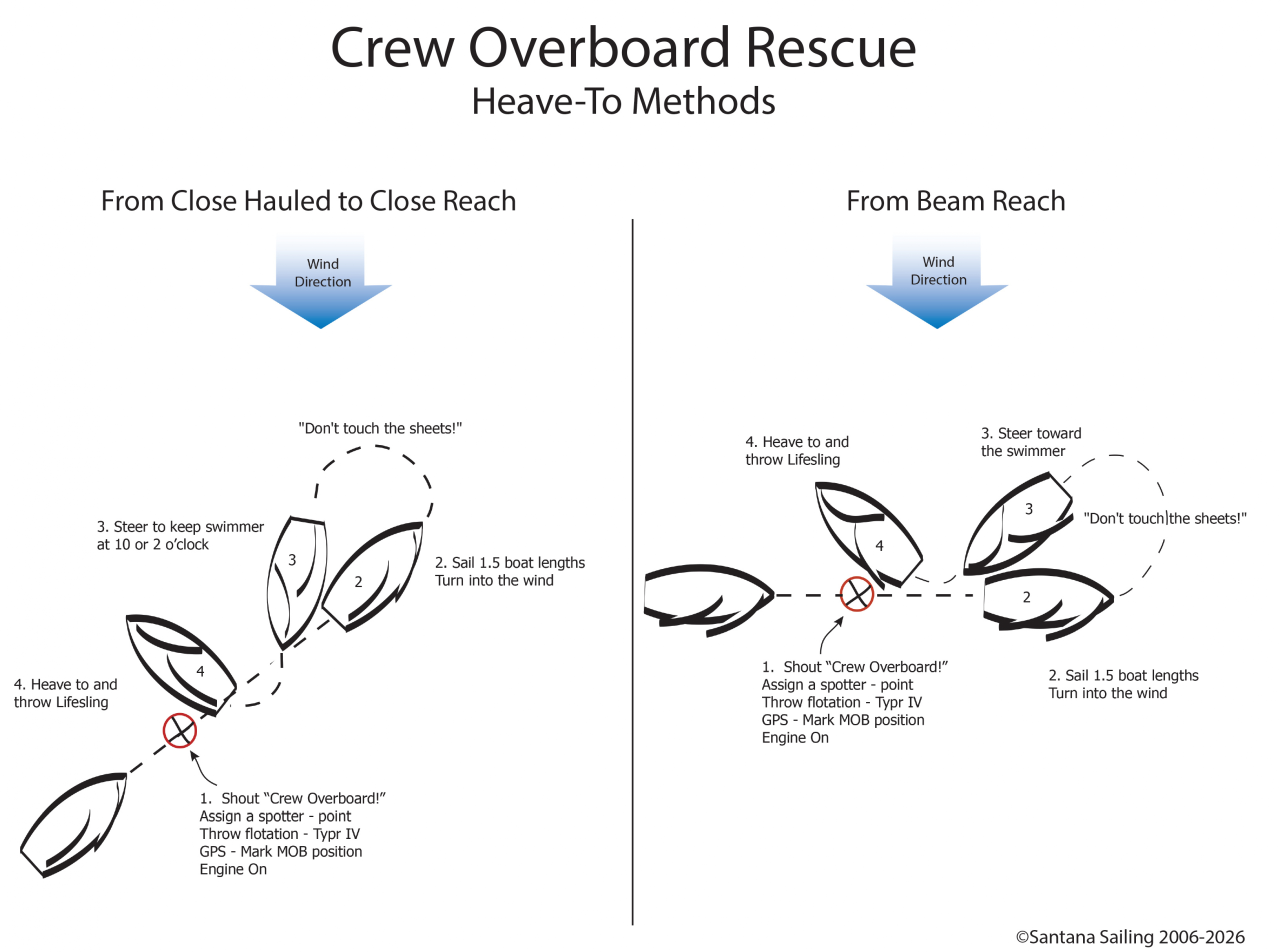 Crew Overboard Rescue
Heave-To Methods

From Close Hauled to Close Reach

Wind Direction

"Don't touch the sheets!"

3. Steer to keep swimmer at 10 or 2 o'clock

3

2

2. Sail 1.5 boat lengths Turn into the wind

4

4. Heave to and throw Lifesling

1. Shout "Crew Overboard!" Assign a spotter - point Throw flotation - Typr IV GPS - Mark MOB position Engine On

From Beam Reach

Wind Direction

4. Heave to and throw Lifesling

3. Steer toward the swimmer

3

"Don't touch the sheets!"

4

2

1. Shout "Crew Overboard!" Assign a spotter - point Throw flotation - Typr IV GPS - Mark MOB position Engine On

2. Sail 1.5 boat lengths Turn into the wind

©Santana Sailing 2006-2026